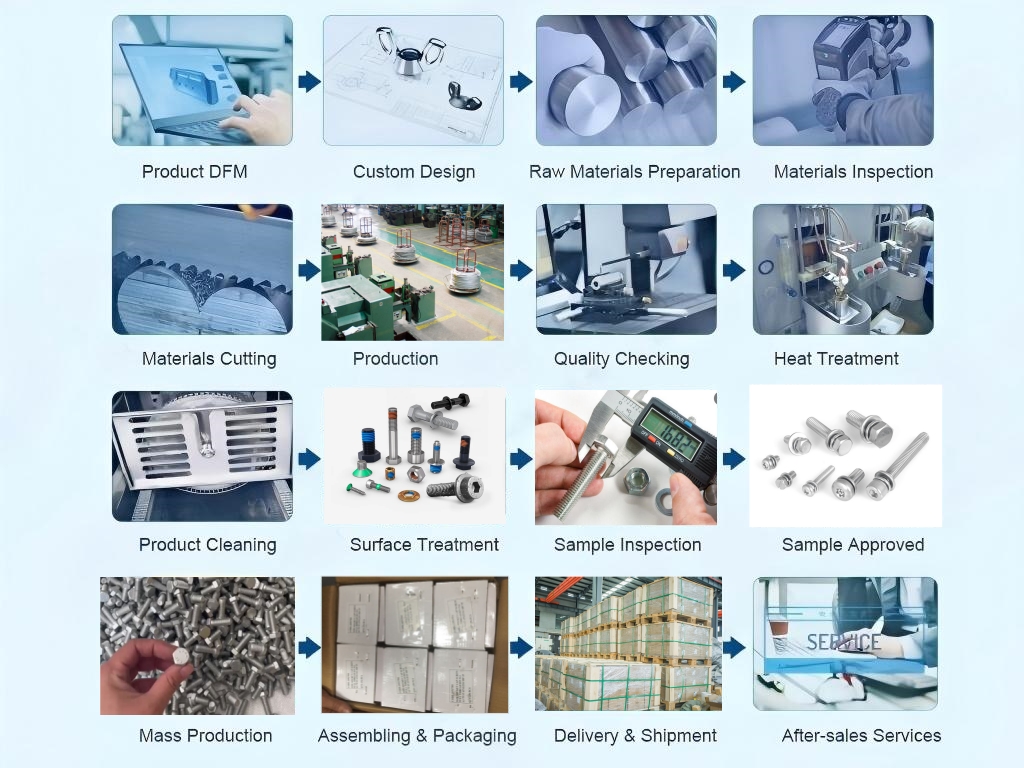 Product DFM
Custom Design
Raw Materials Preparation
Materials Inspection

Materials Cutting
Production
Quality Checking
Heat Treatment

Product Cleaning
Surface Treatment
Sample Inspection
Sample Approved

Mass Production
Assembling & Packaging
Delivery & Shipment
SERVICE
After-sales Services